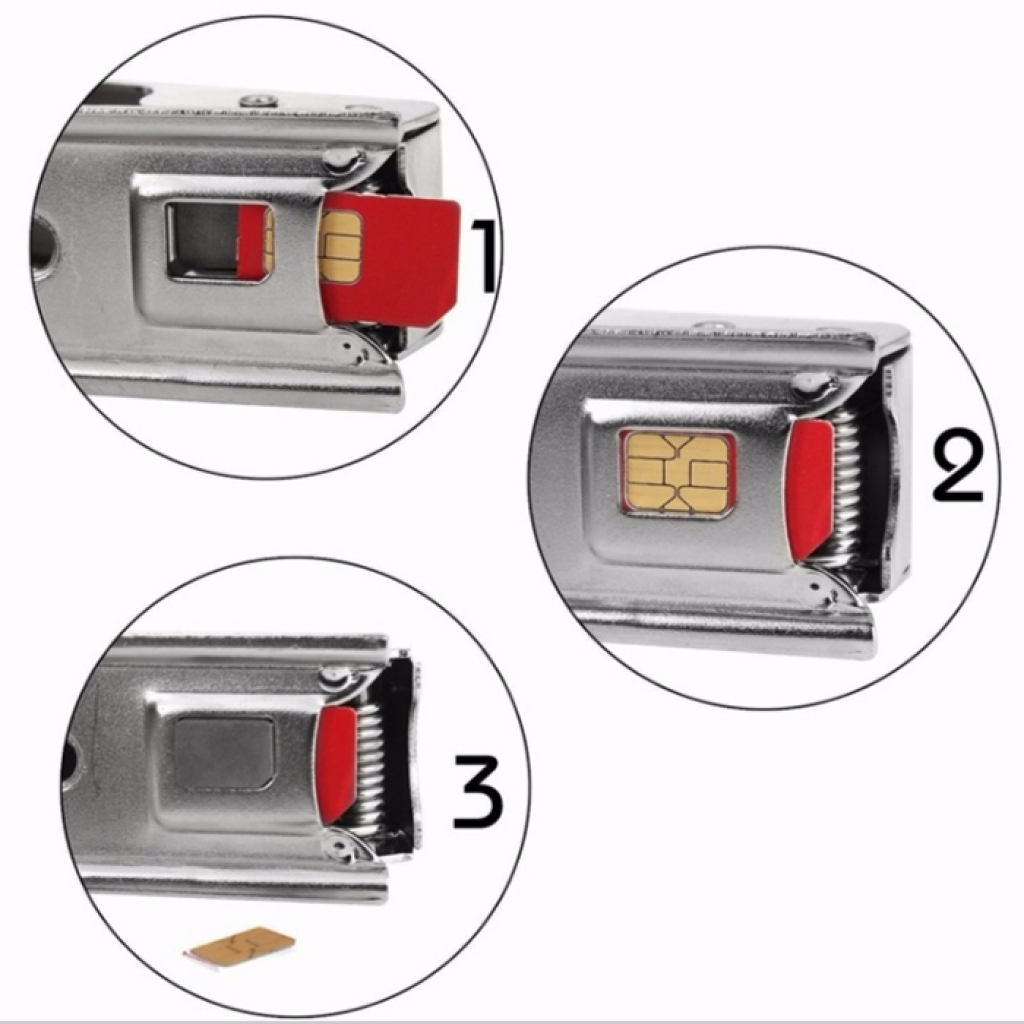 1

2

3