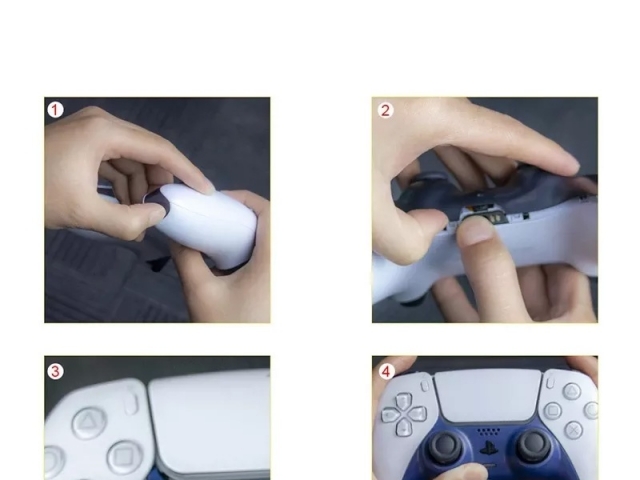 1

2

3

4